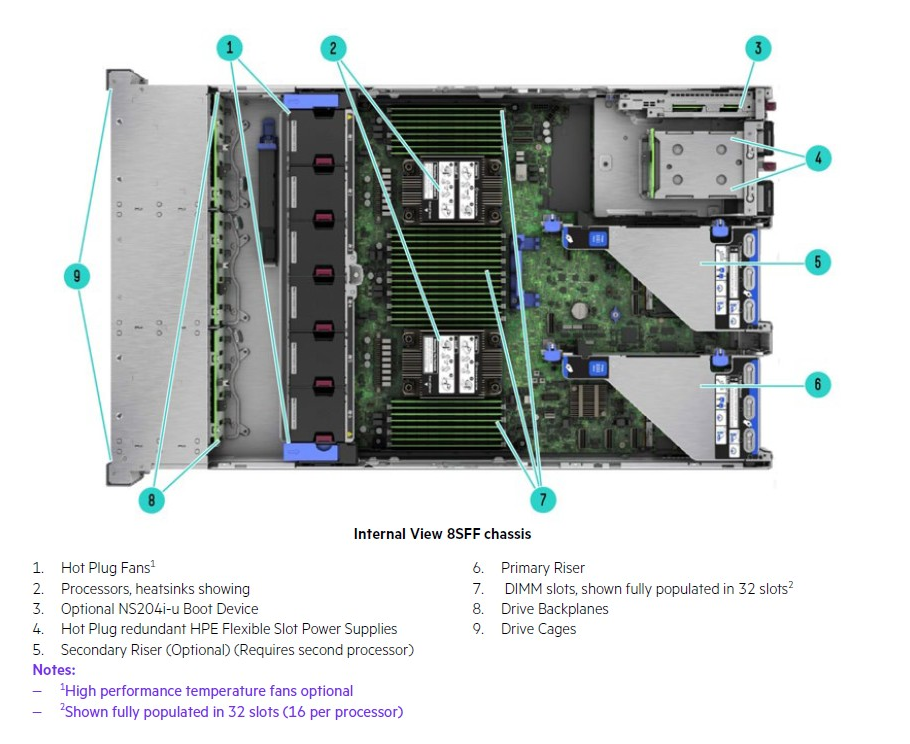 1
2
3
4
5
6
7
8
9

Internal View 8SFF chassis

1. Hot Plug Fans$^1$
2. Processors, heatsinks showing
3. Optional NS204i-u Boot Device
4. Hot Plug redundant HPE Flexible Slot Power Supplies
5. Secondary Riser (Optional) (Requires second processor)

6. Primary Riser
7. DIMM slots, shown fully populated in 32 slots$^2$
8. Drive Backplanes
9. Drive Cages

Notes:
– $^1$High performance temperature fans optional
– $^2$Shown fully populated in 32 slots (16 per processor)